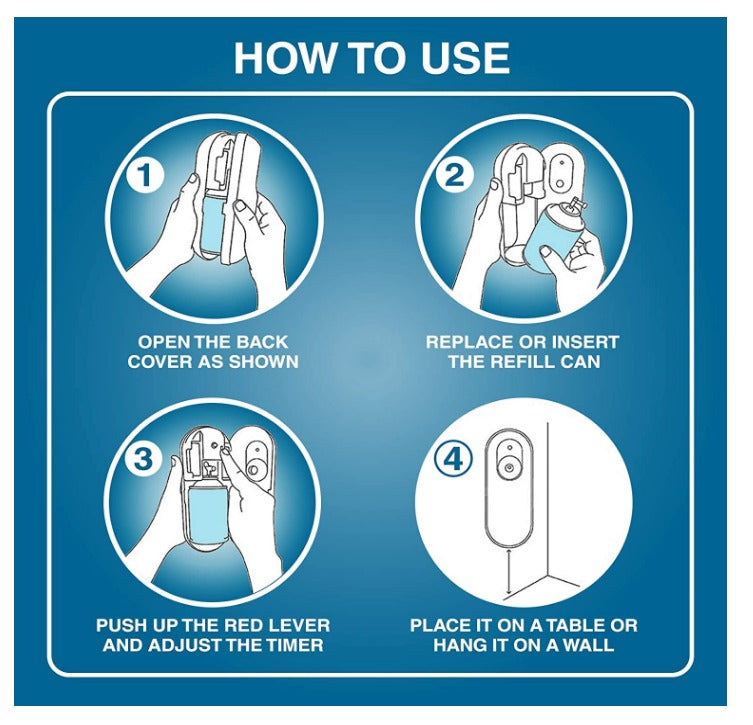 HOW TO USE

1

OPEN THE BACK COVER AS SHOWN

2

REPLACE OR INSERT THE REFILL CAN

3

PUSH UP THE RED LEVER AND ADJUST THE TIMER

4

PLACE IT ON A TABLE OR HANG IT ON A WALL